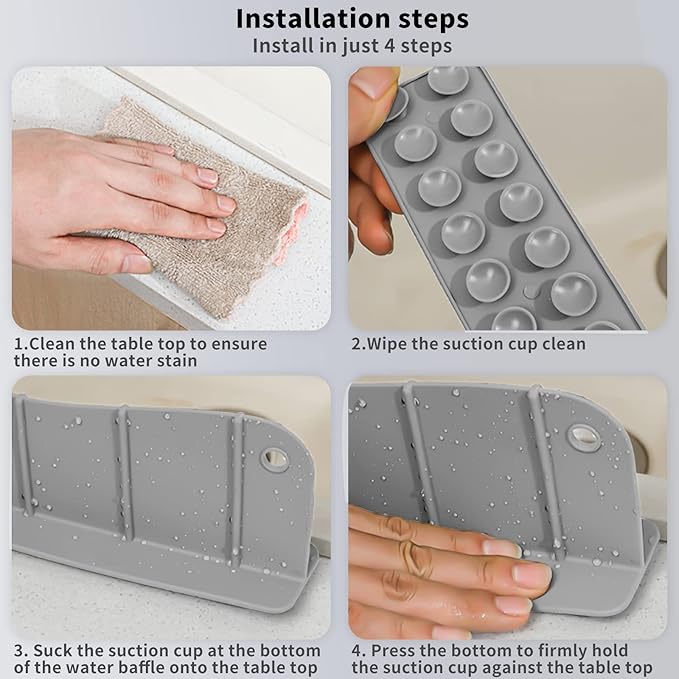 Installation steps
Install in just 4 steps

1.Clean the table top to ensure there is no water stain

2.Wipe the suction cup clean

3. Suck the suction cup at the bottom of the water baffle onto the table top

4. Press the bottom to firmly hold the suction cup against the table top