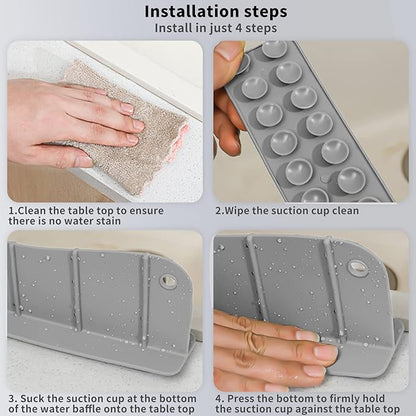 Installation steps
Install in just 4 steps

1.Clean the table top to ensure there is no water stain

2.Wipe the suction cup clean

3. Suck the suction cup at the bottom of the water baffle onto the table top

4. Press the bottom to firmly hold the suction cup against the table top