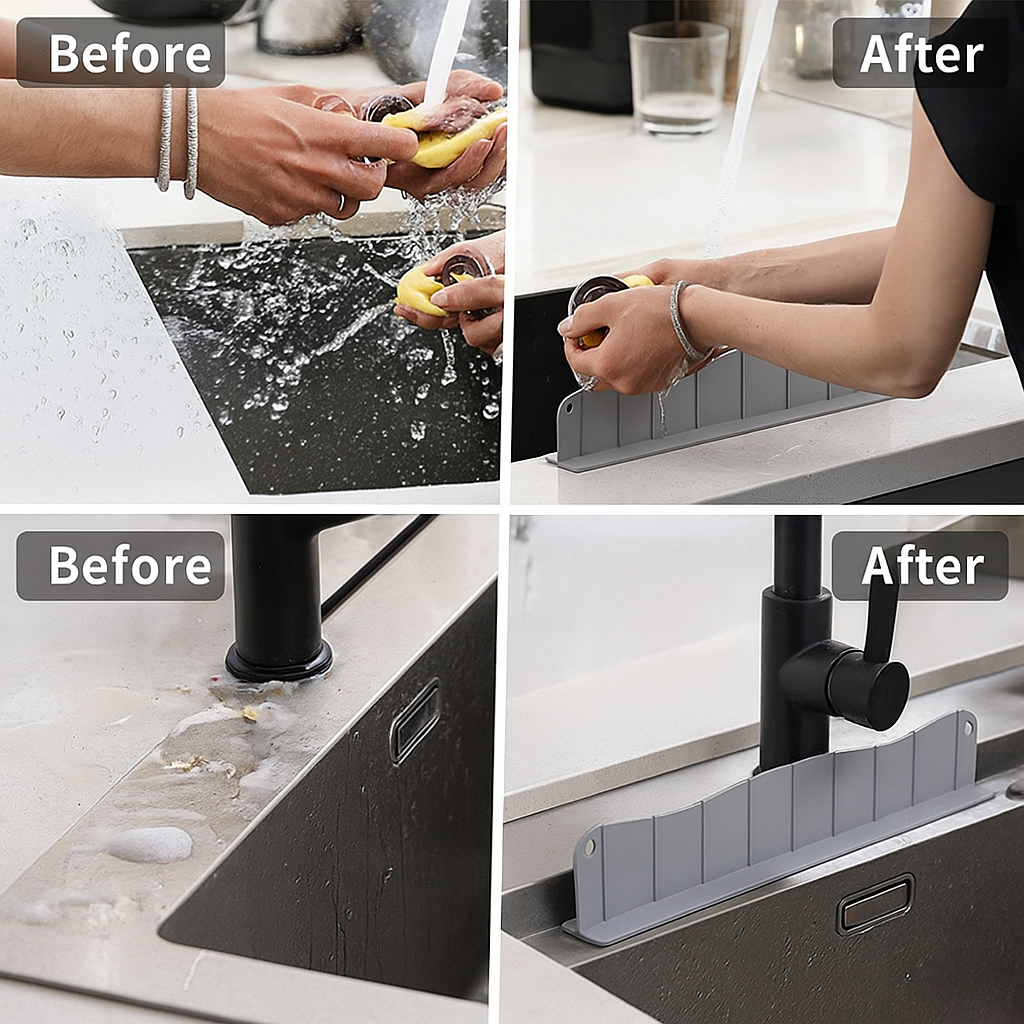 Before

After

Before

After