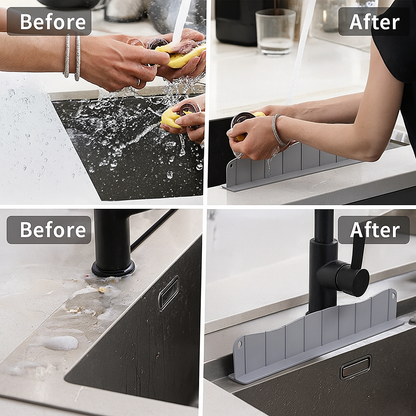 Before

After

Before

After